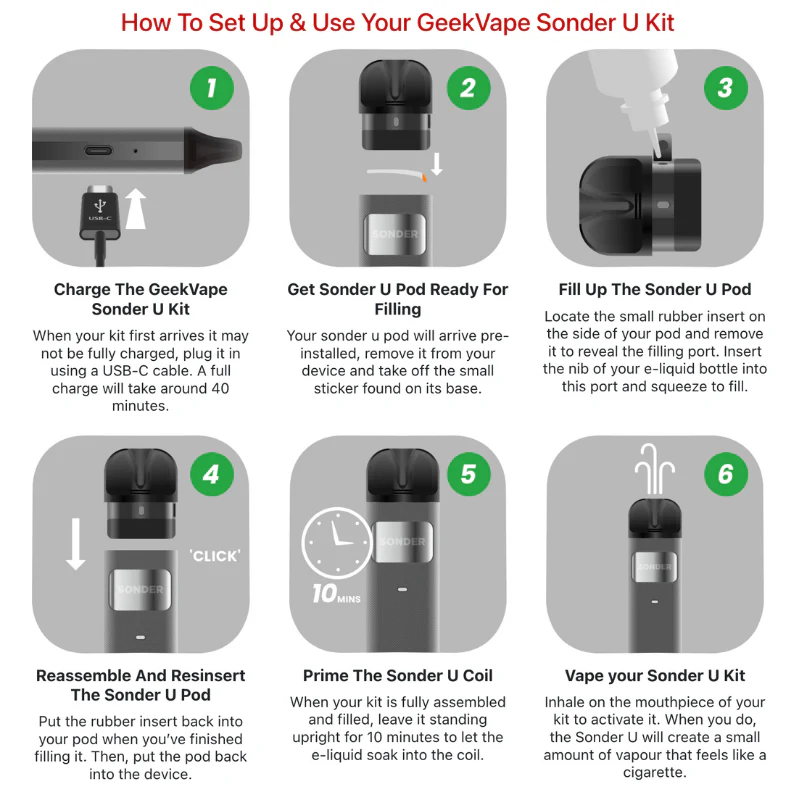 How To Set Up & Use Your GeekVape Sonder U Kit

1

USB-C

Charge The GeekVape Sonder U Kit

When your kit first arrives it may not be fully charged, plug it in using a USB-C cable. A full charge will take around 40 minutes.

2

SONDER

Get Sonder U Pod Ready For Filling

Your sonder u pod will arrive pre-installed, remove it from your device and take off the small sticker found on its base.

3

Fill Up The Sonder U Pod

Locate the small rubber insert on the side of your pod and remove it to reveal the filling port. Insert the nib of your e-liquid bottle into this port and squeeze to fill.

4

'CLICK'

SONDER

Reassemble And Resinsert The Sonder U Pod

Put the rubber insert back into your pod when you've finished filling it. Then, put the pod back into the device.

5

SONDER

10 MINS

Prime The Sonder U Coil

When your kit is fully assembled and filled, leave it standing upright for 10 minutes to let the e-liquid soak into the coil.

6

SONDER

Vape your Sonder U Kit

Inhale on the mouthpiece of your kit to activate it. When you do, the Sonder U will create a small amount of vapour that feels like a cigarette.